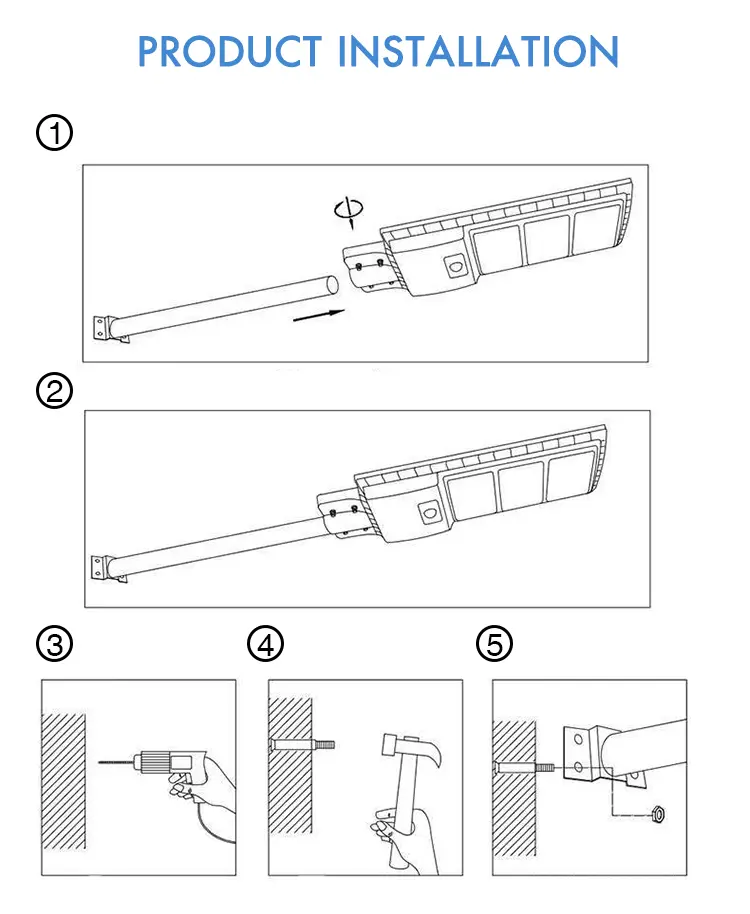 PRODUCT INSTALLATION

①

②

③

④

⑤