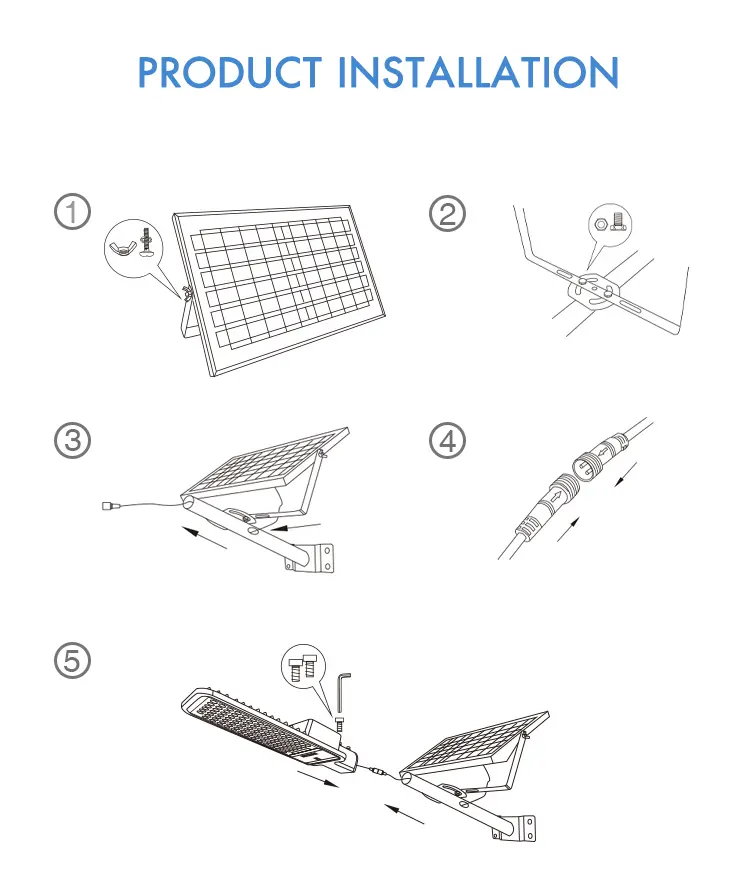 PRODUCT INSTALLATION

①

②

③

④

⑤